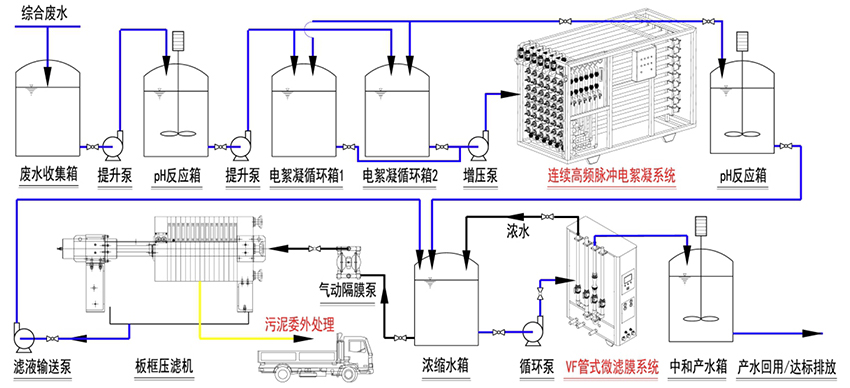 综合废水

废水收集箱

提升泵

pH反应箱

提升泵

电絮凝循环箱1

电絮凝循环箱2

增压泵

连续高频脉冲电絮凝系统

pH反应箱

浓水

气动隔膜泵

污泥委外处理

滤液输送泵

板框压滤机

浓缩水箱

循环泵

VF管式微滤膜系统

中和产水箱

产水回用/达标排放